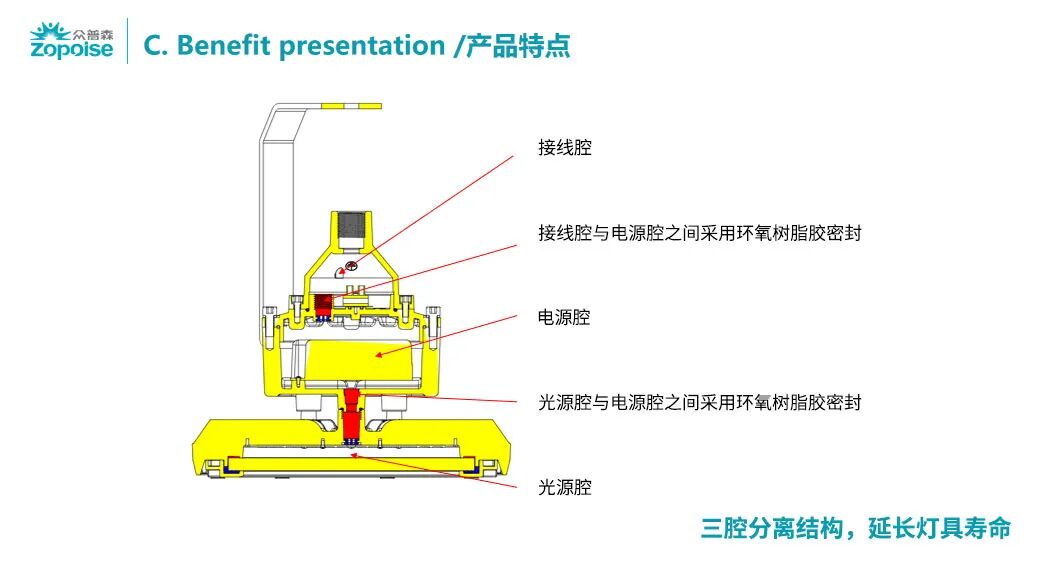 众普森
zopoise

C. Benefit presentation /产品特点

接线腔

接线腔与电源腔之间采用环氧树脂胶密封

电源腔

光源腔与电源腔之间采用环氧树脂胶密封

光源腔

三腔分离结构，延长灯具寿命