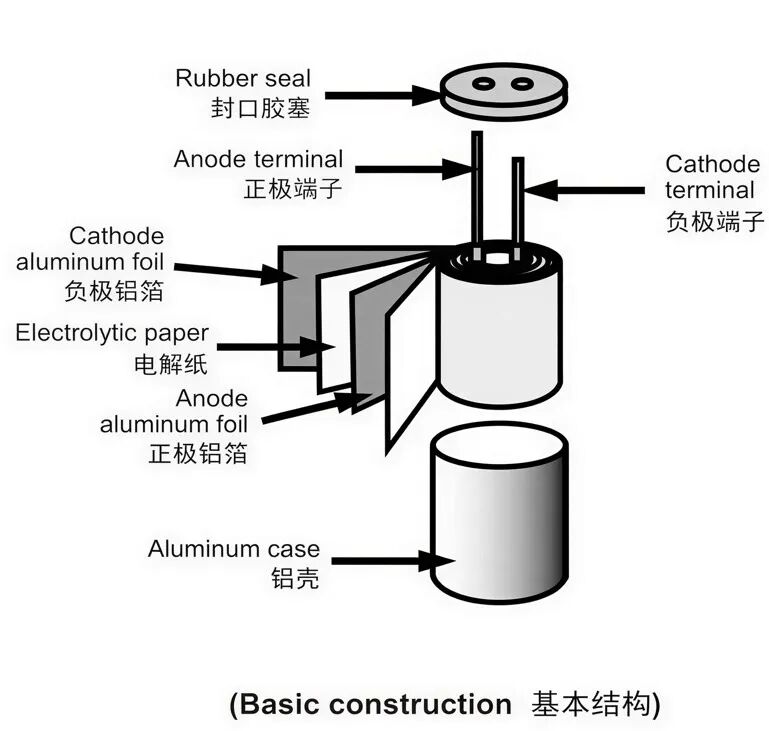 Rubber seal
封口胶塞

Anode terminal
正极端子

Cathode terminal
负极端子

Cathode aluminum foil
负极铝箔

Electrolytic paper
电解纸

Anode aluminum foil
正极铝箔

Aluminum case
铝壳

(Basic construction 基本结构)