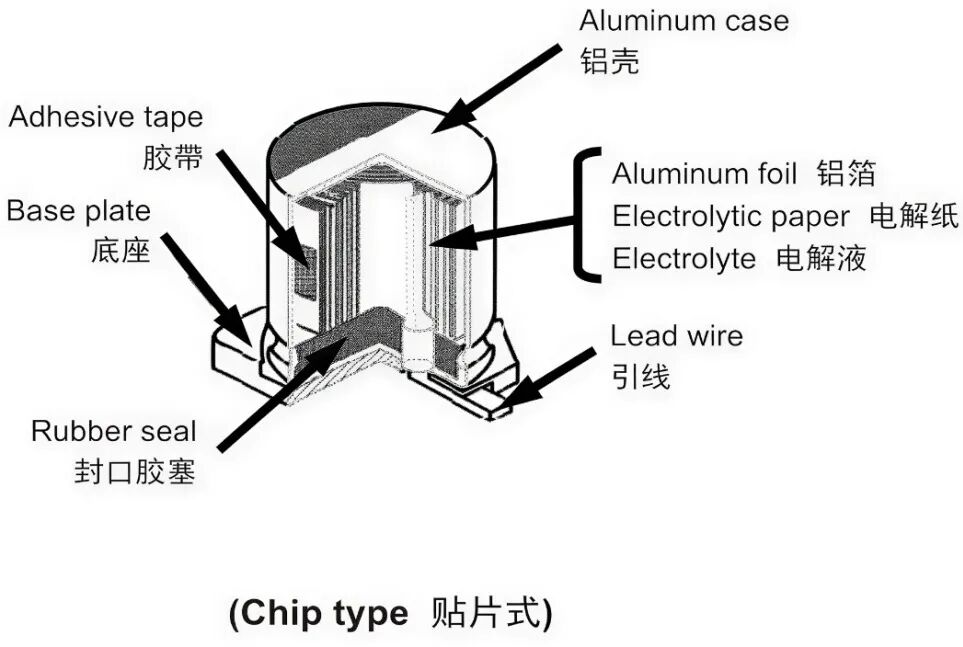 Aluminum case
铝壳

Adhesive tape
胶带

Base plate
底座

Aluminum foil 铝箔
Electrolytic paper 电解纸
Electrolyte 电解液

Lead wire
引线

Rubber seal
封口胶塞

(Chip type 贴片式)