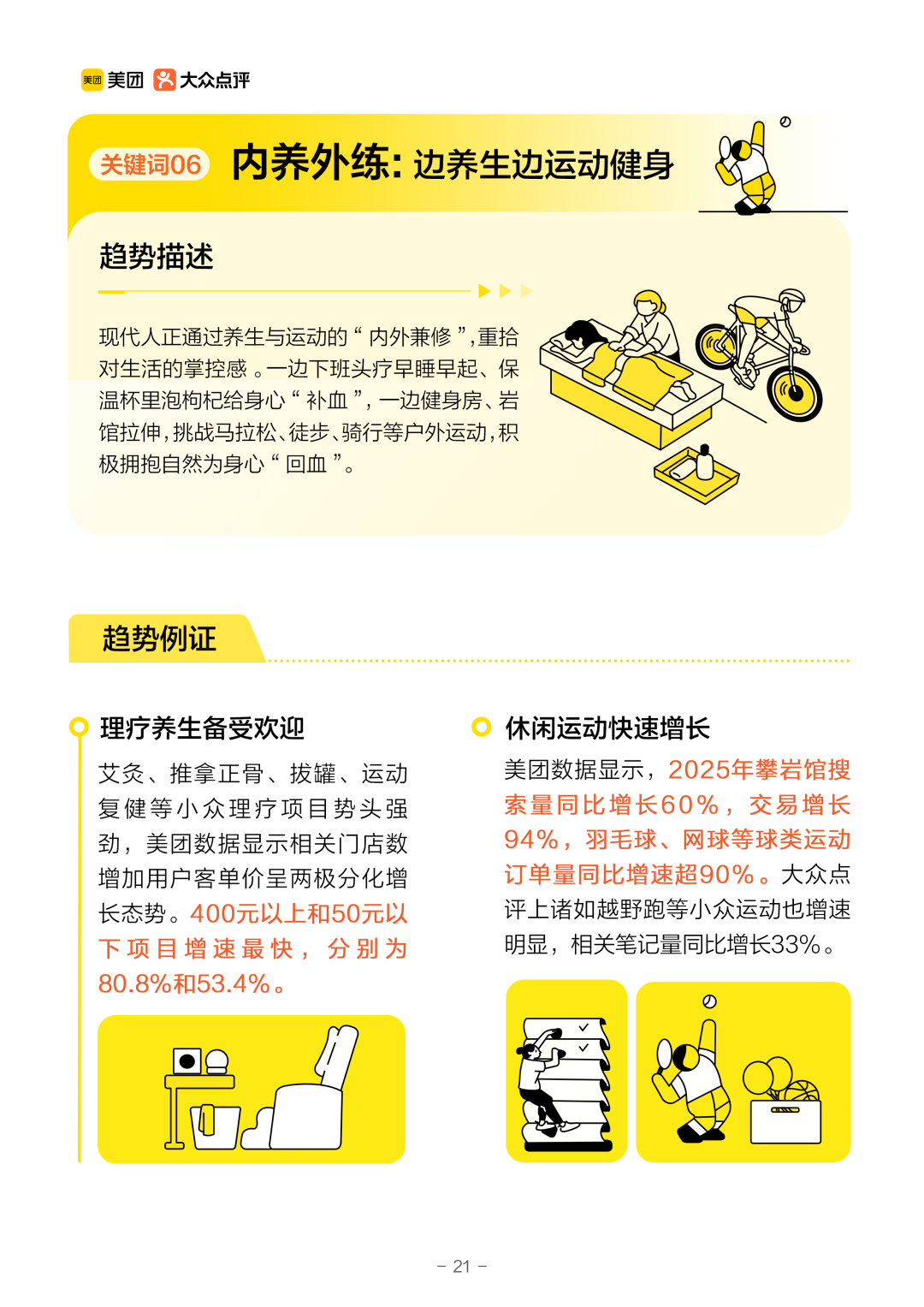 美团 美团 大众点评

关键词06 内养外练：边养生边运动健身

趋势描述

现代人正通过养生与运动的“内外兼修”，重拾对生活的掌控感。一边下班头疗早睡早起、保温杯里泡枸杞给身心“补血”，一边健身房、岩馆拉伸，挑战马拉松、徒步、骑行等户外运动，积极拥抱自然为身心“回血”。

趋势例证

理疗养生备受欢迎

艾灸、推拿正骨、拔罐、运动复健等小众理疗项目势头强劲，美团数据显示相关门店数增加用户客单价呈两极分化增长态势。400元以上和50元以下项目增速最快，分别为80.8%和53.4%。

休闲运动快速增长

美团数据显示，2025年攀岩馆搜索量同比增长60%，交易增长94%，羽毛球、网球等球类运动订单量同比增速超90%。大众点评上诸如越野跑等小众运动也增速明显，相关笔记量同比增长33%。

– 21 –