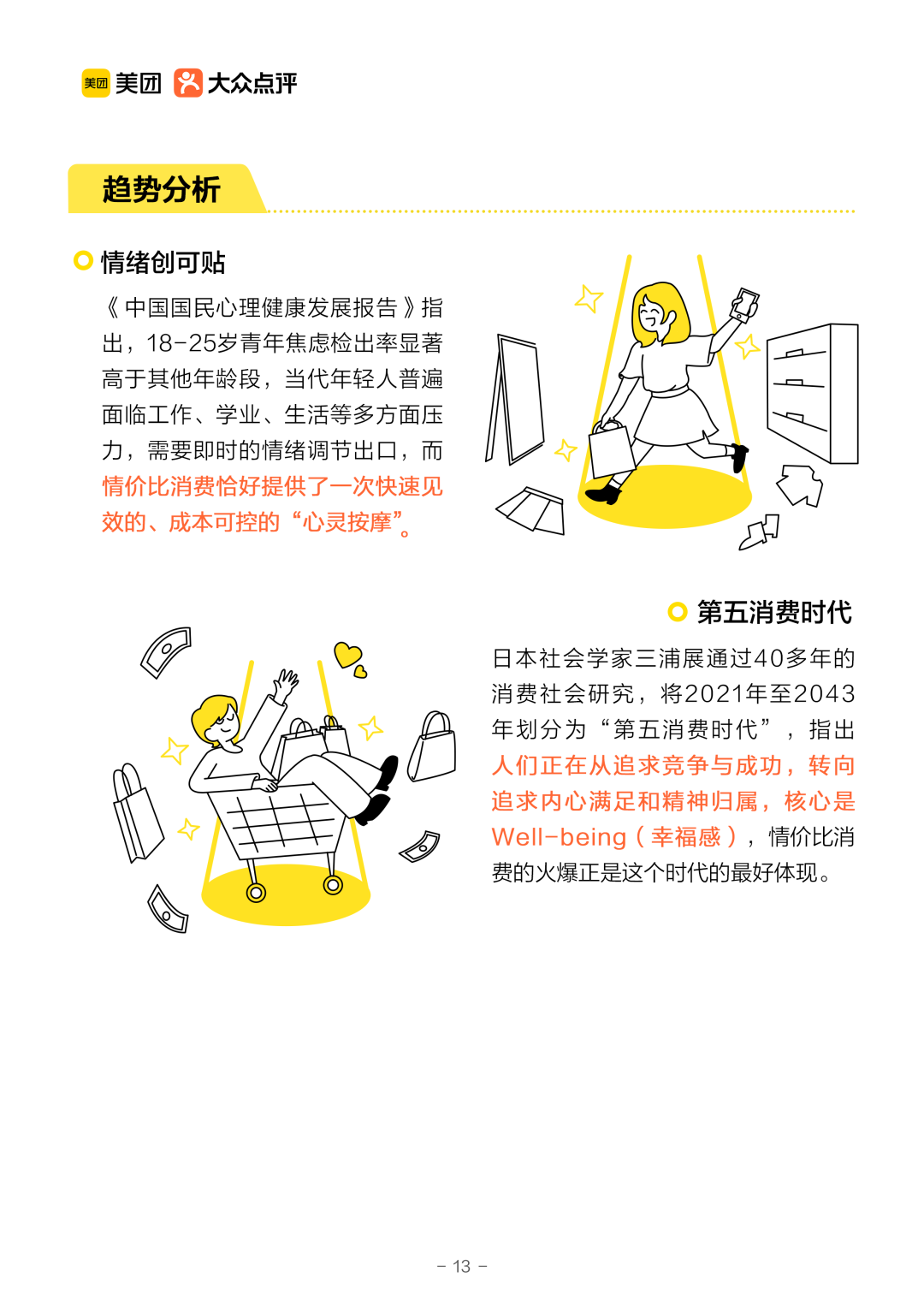 美团 美团 大众点评

趋势分析

情绪创可贴

《中国国民心理健康发展报告》指出，18-25岁青年焦虑检出率显著高于其他年龄段，当代年轻人普遍面临工作、学业、生活等多方面压力，需要即时的情绪调节出口，而情价比消费恰好提供了一次快速见效的、成本可控的“心灵按摩”。

第五消费时代

日本社会学家三浦展通过40多年的消费社会研究，将2021年至2043年划分为“第五消费时代”，指出人们正在从追求竞争与成功，转向追求内心满足和精神归属，核心是Well-being（幸福感），情价比消费的火爆正是这个时代的最好体现。

- 13 -