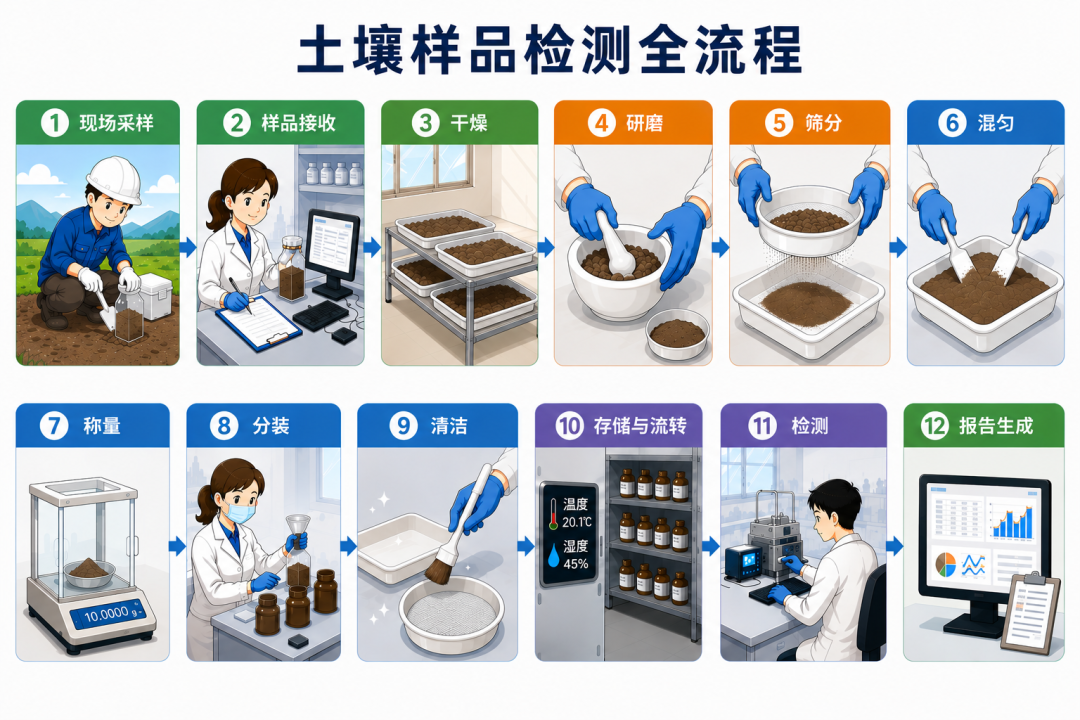 土壤样品检测全流程

1 现场采样

2 样品接收

3 干燥

4 研磨

5 筛分

6 混匀

7 称量

10.0000 g

8 分装

9 清洁

10 存储与流转

温度 20.1℃

湿度 45%

11 检测

12 报告生成