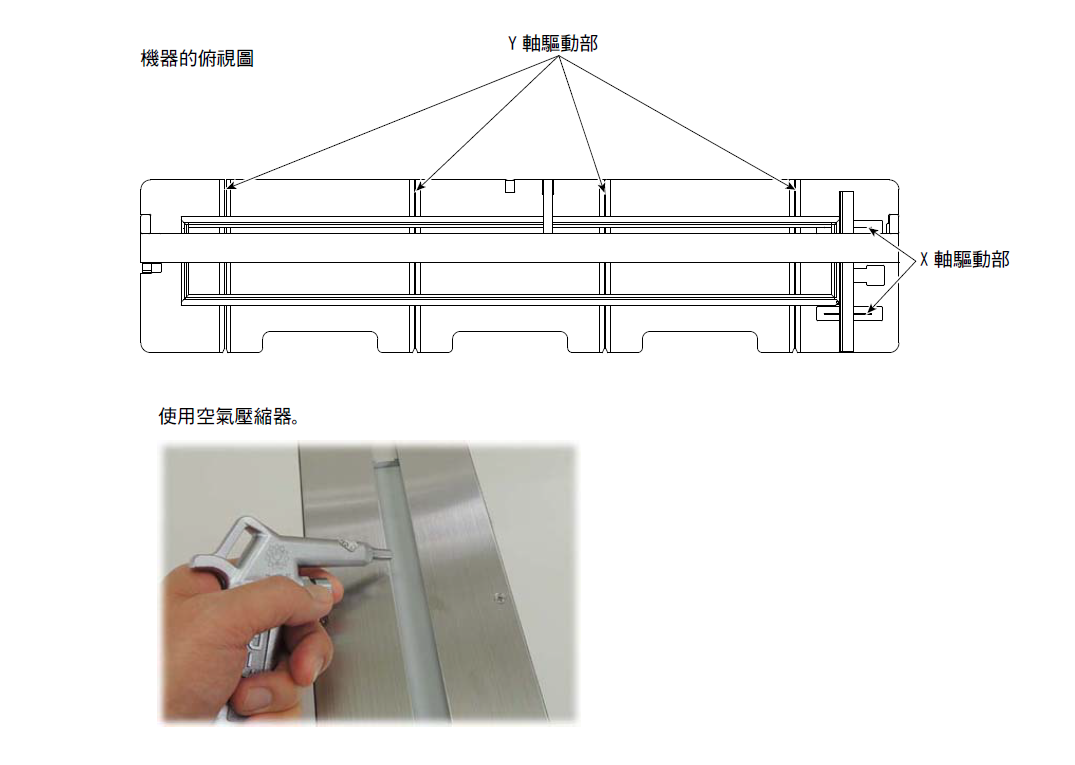 機器的俯視圖

Y 軸驅動部

X 軸驅動部

使用空氣壓縮器。