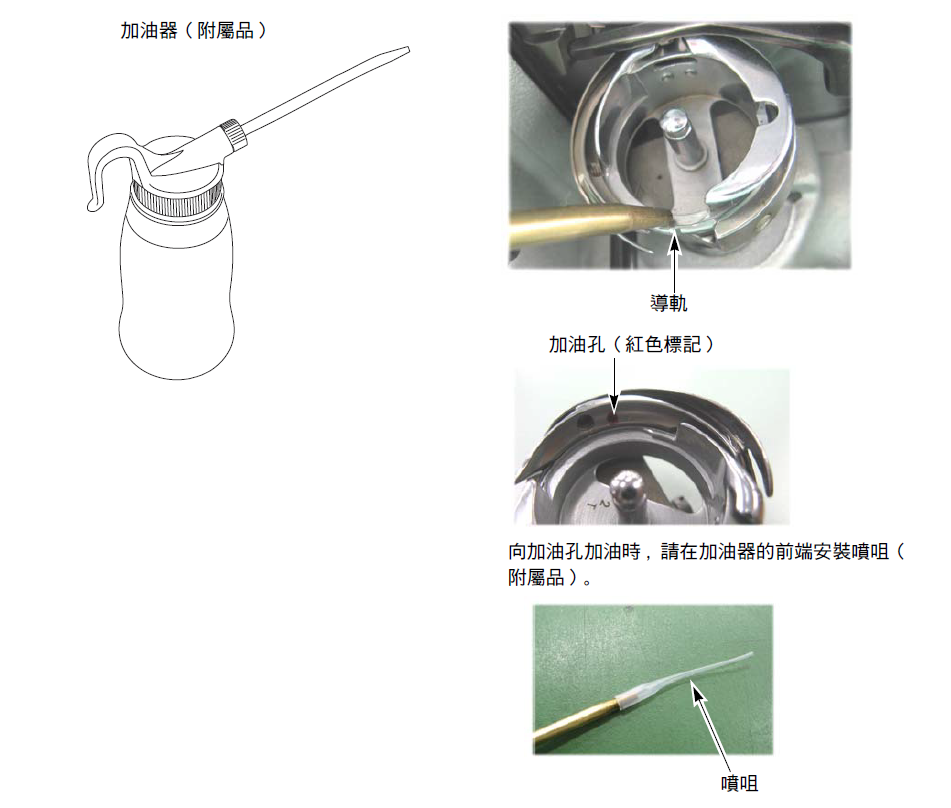 加油器（附屬品）

導軌

加油孔（紅色標記）

向加油孔加油時，請在加油器的前端安裝噴咀（附屬品）。

噴咀