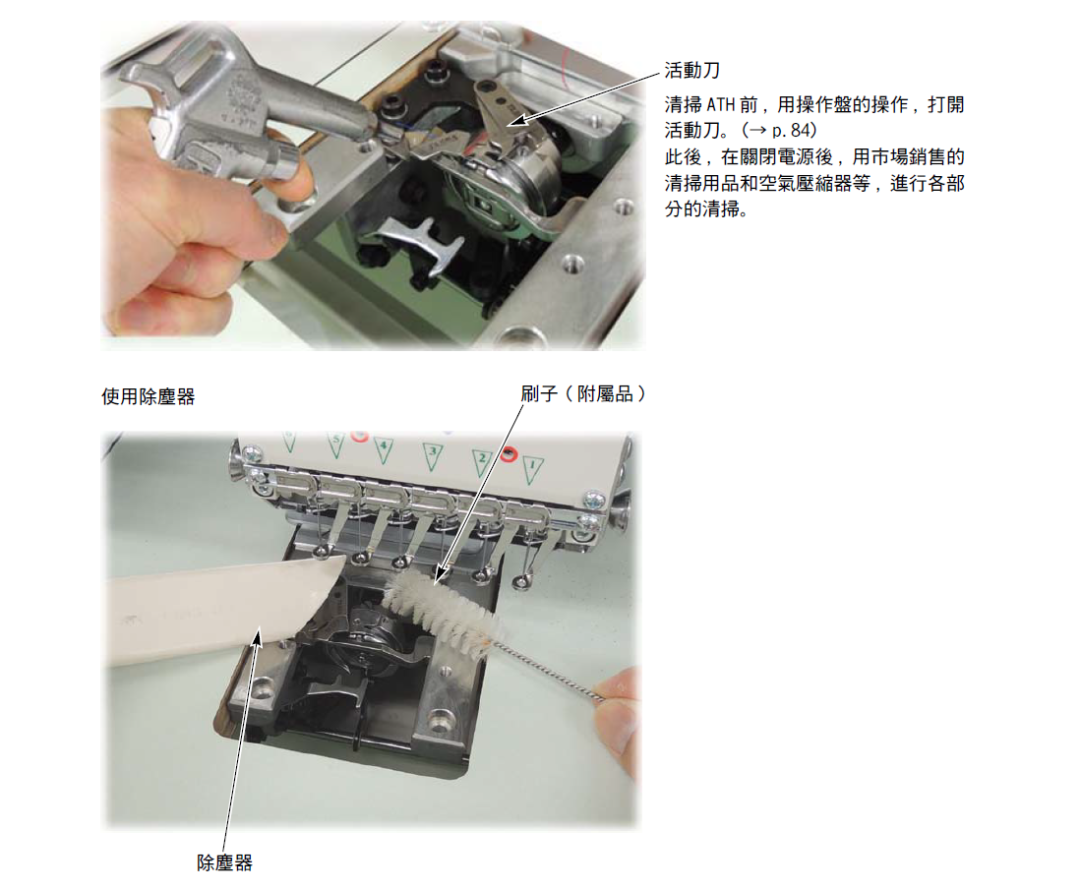 活動刀

清掃 ATH 前，用操作盤的操作，打開活動刀。(→ p.84)
此後，在關閉電源後，用市場銷售的清掃用品和空氣壓縮器等，進行各部分的清掃。

使用除塵器

刷子（附屬品）

5 4 3 2 1

除塵器