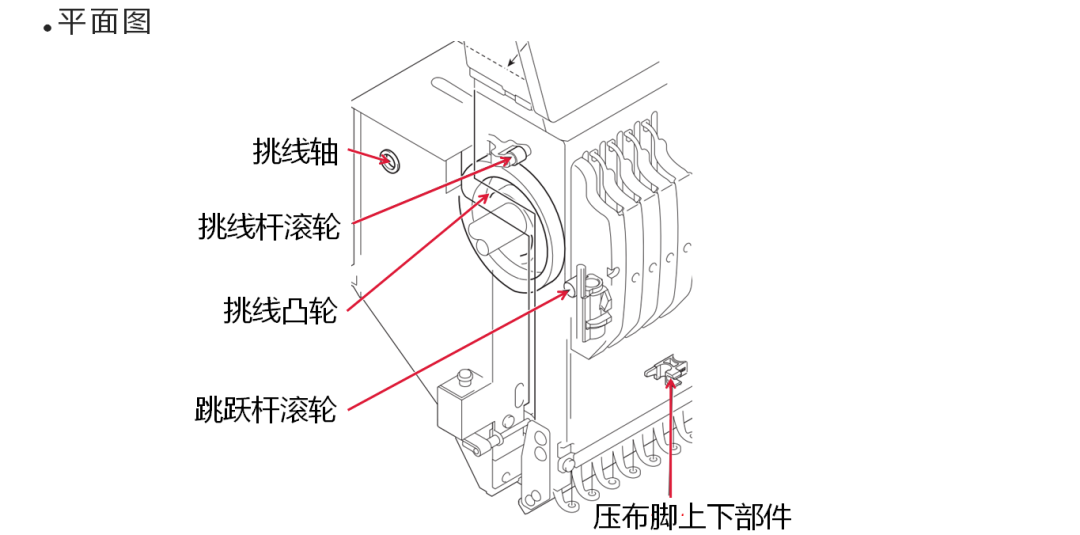 • 平面图

挑线轴

挑线杆滚轮

挑线凸轮

跳跃杆滚轮

压布脚上下部件