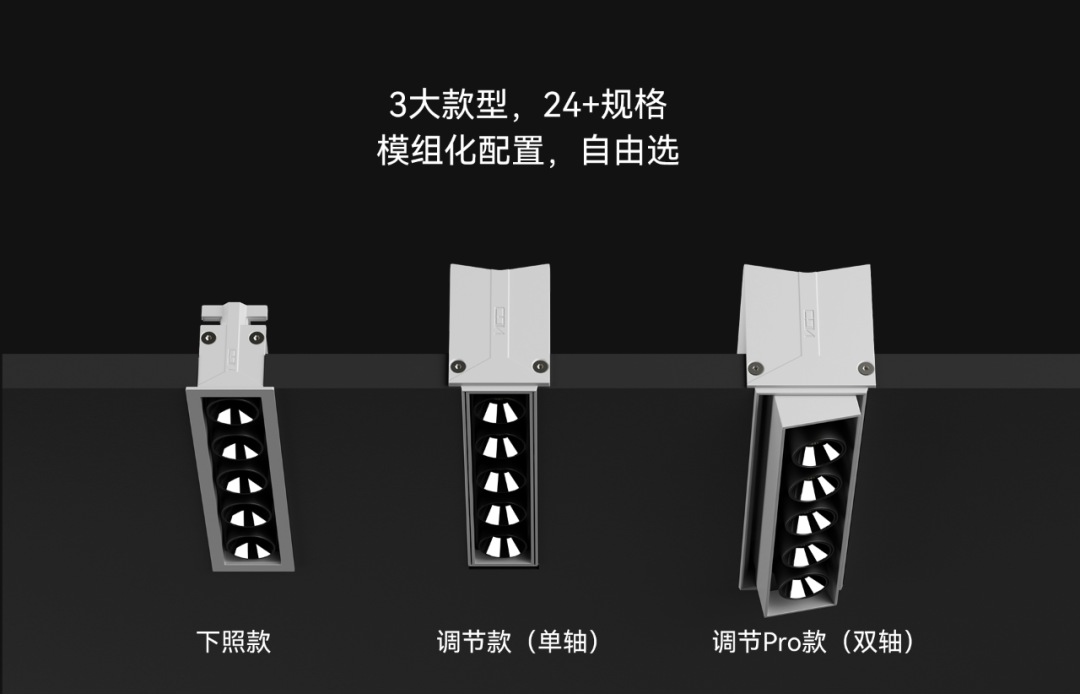 3大款型，24+规格
模组化配置，自由选

下照款

调节款（单轴）

调节Pro款（双轴）