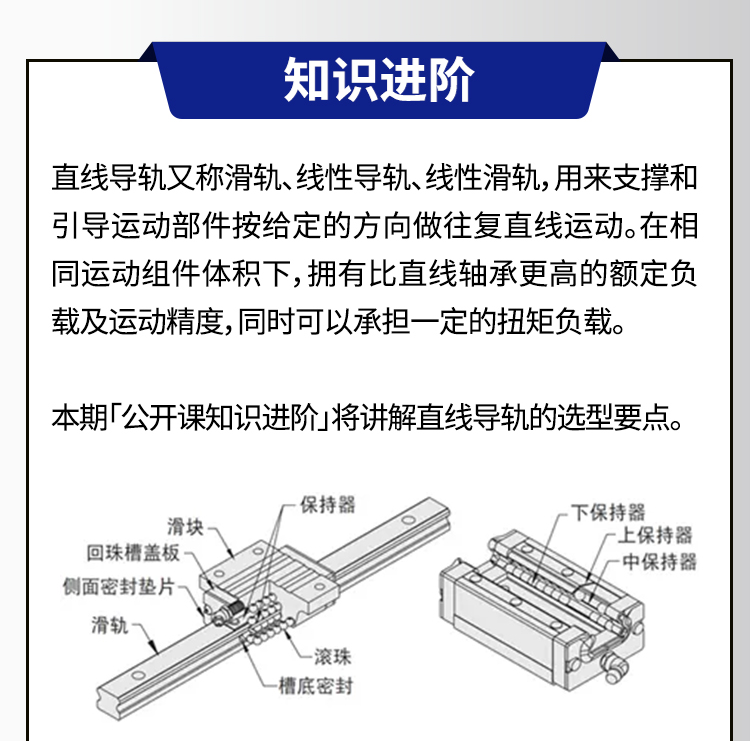 知识进阶

直线导轨又称滑轨、线性导轨、线性滑轨，用来支撑和引导运动部件按给定的方向做往复直线运动。在相同运动组件体积下，拥有比直线轴承更高的额定负载及运动精度，同时可以承担一定的扭矩负载。

本期「公开课知识进阶」将讲解直线导轨的选型要点。

保持器
滑块
回珠槽盖板
侧面密封垫片
滑轨
滚珠
槽底密封
下保持器
上保持器
中保持器