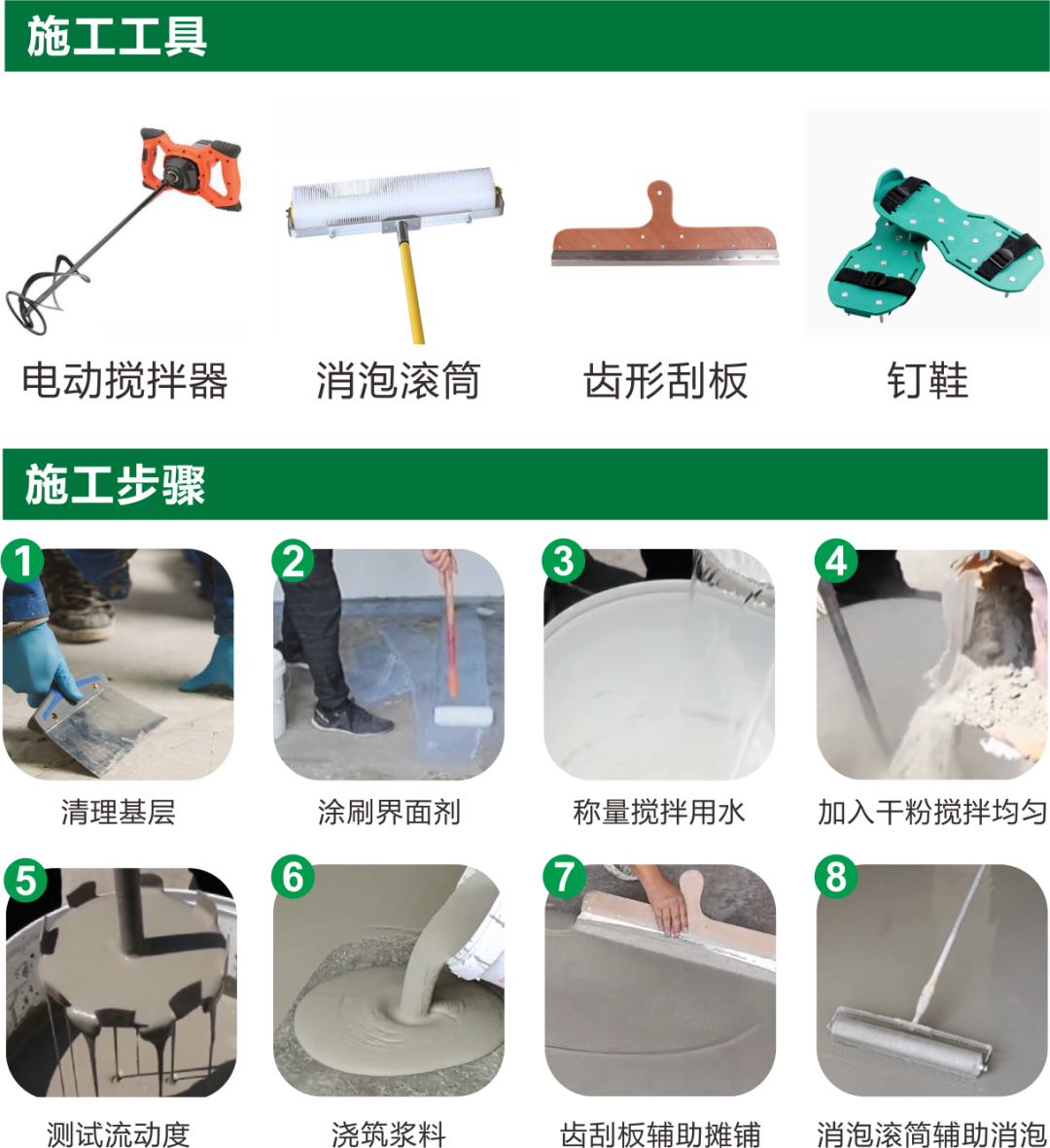 施工工具

电动搅拌器

消泡滚筒

齿形刮板

钉鞋

施工步骤

1
清理基层

2
涂刷界面剂

3
称量搅拌用水

4
加入干粉搅拌均匀

5
测试流动度

6
浇筑浆料

7
齿刮板辅助摊铺

8
消泡滚筒辅助消泡