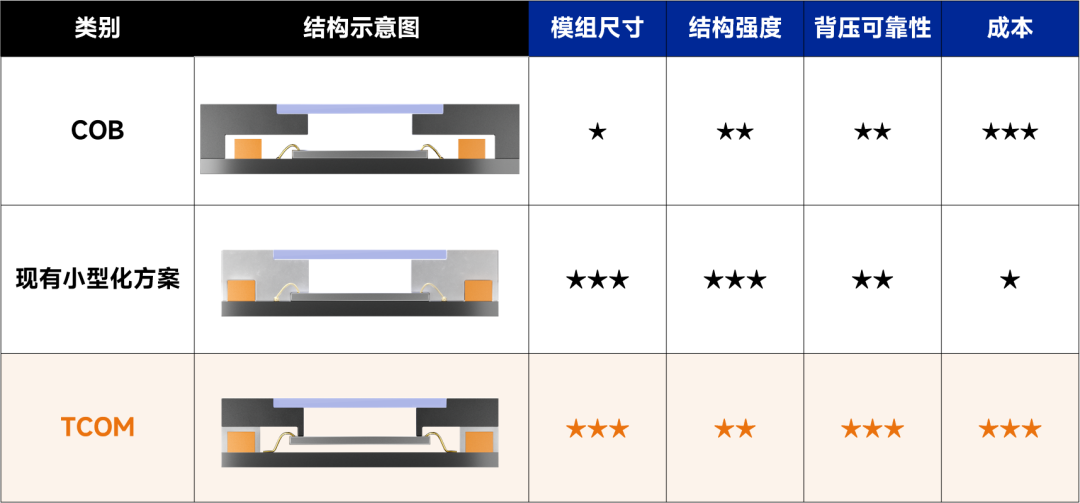 | 类别 | 结构示意图 | 模组尺寸 | 结构强度 | 背压可靠性 | 成本 |
|---|---|---|---|---|---|
| COB | | ★ | ★★ | ★★ | ★★★ |
| 现有小型化方案 | | ★★★ | ★★★ | ★★ | ★ |
| TCOM | | ★★★ | ★★ | ★★★ | ★★★ |