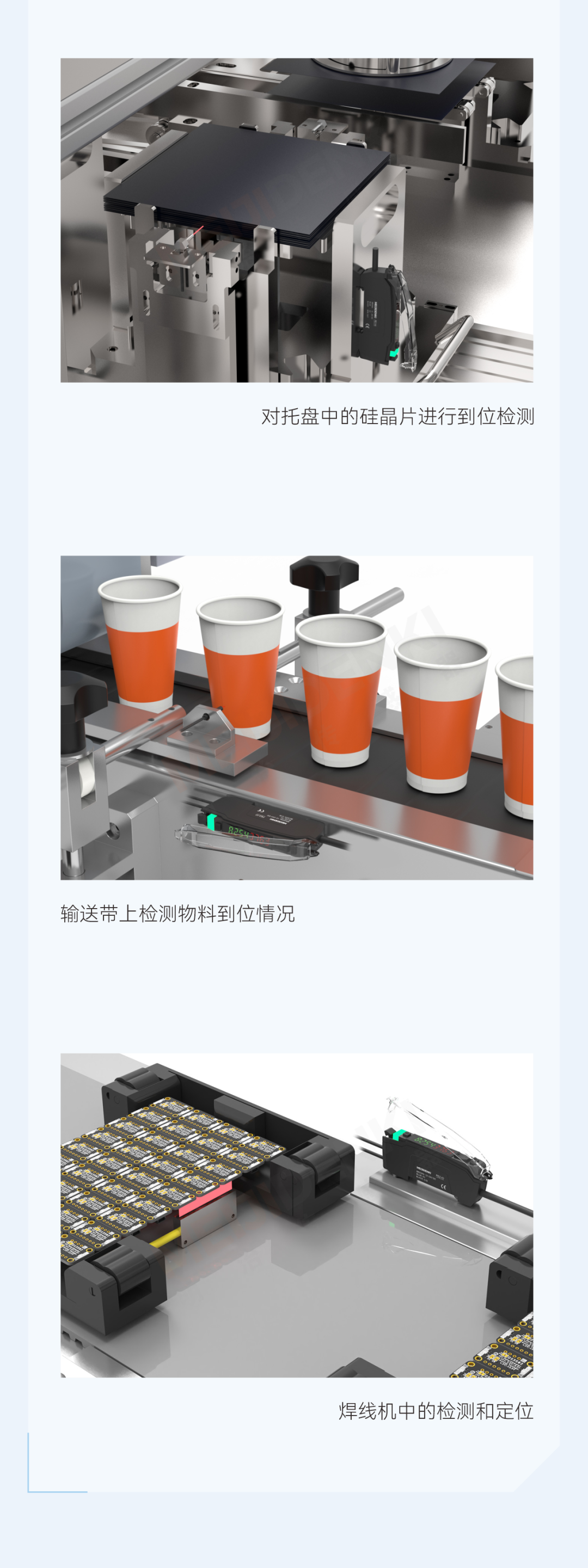 对托盘中的硅晶片进行到位检测

输送带上检测物料到位情况

焊线机中的检测和定位