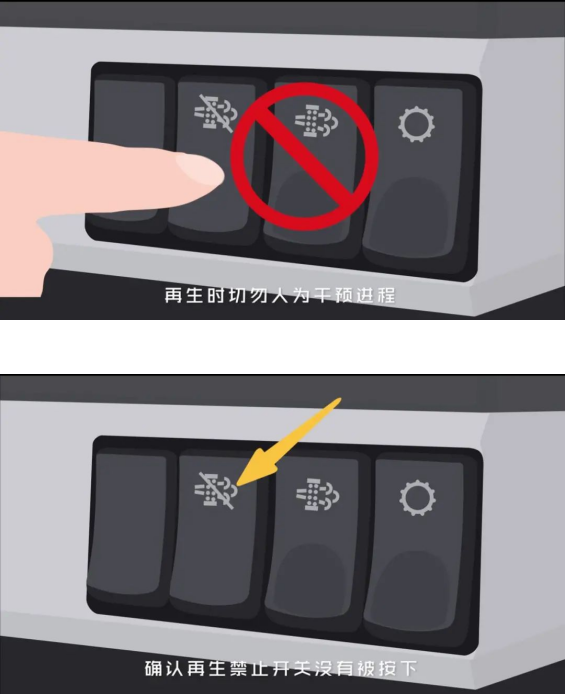 再生时切勿人为干预进程

确认再生禁止开关没有被按下