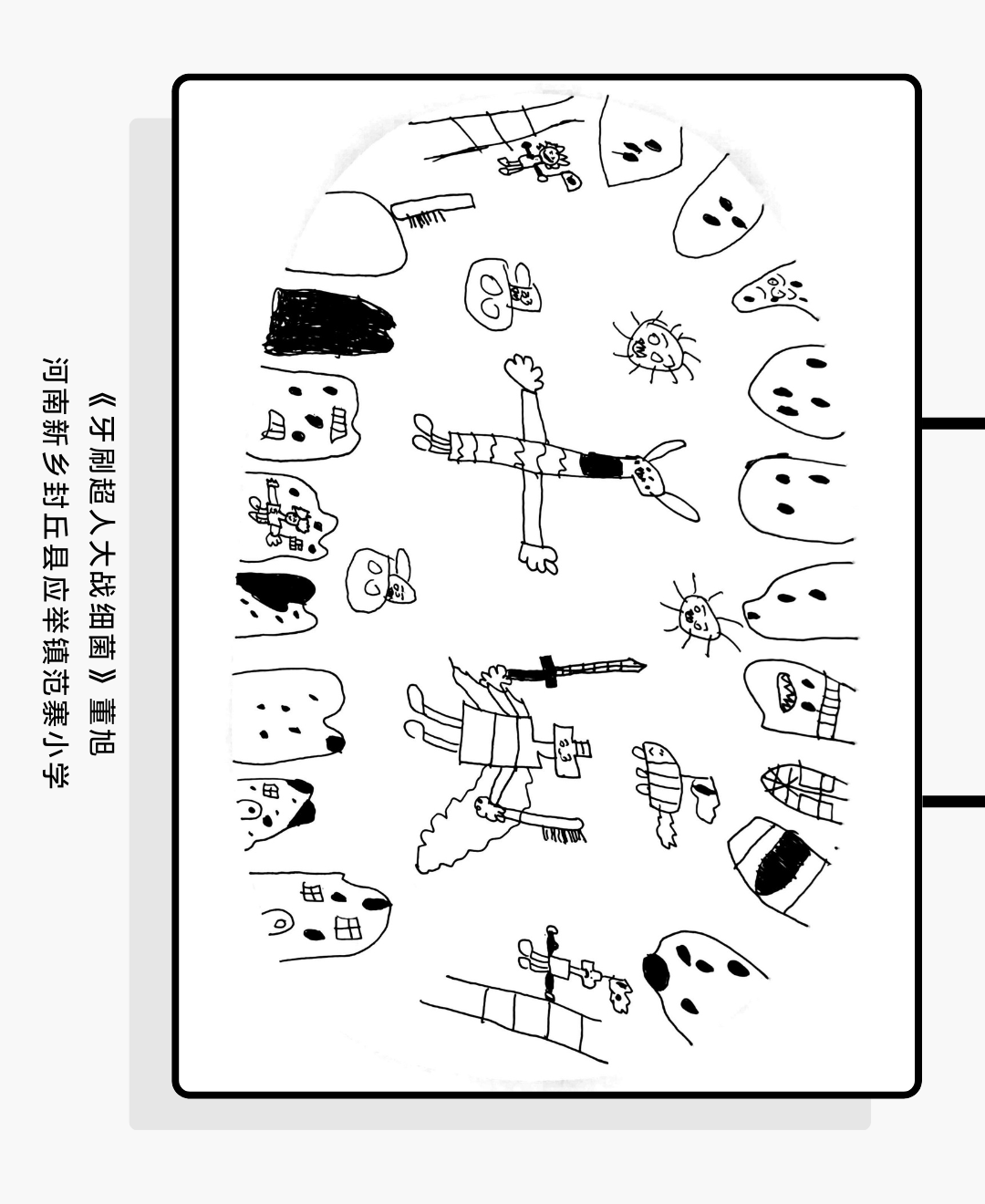 《牙刷超人大战细菌》董旭
河南新乡封丘县应举镇范寨小学