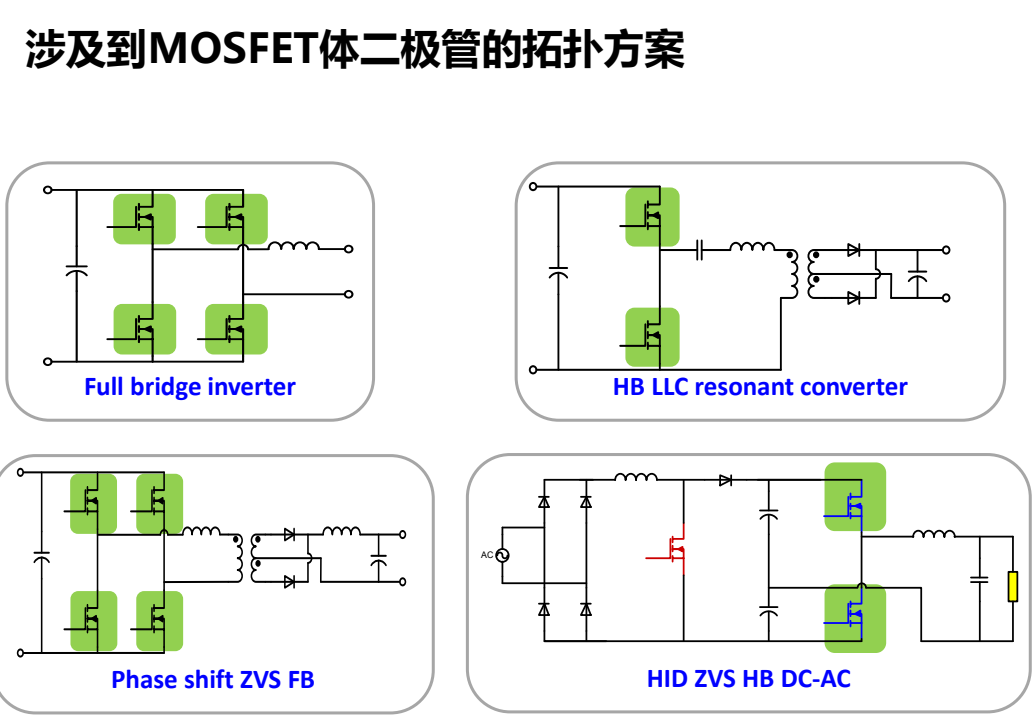 涉及到MOSFET体二极管的拓扑方案

Full bridge inverter

HB LLC resonant converter

Phase shift ZVS FB

AC

HID ZVS HB DC-AC