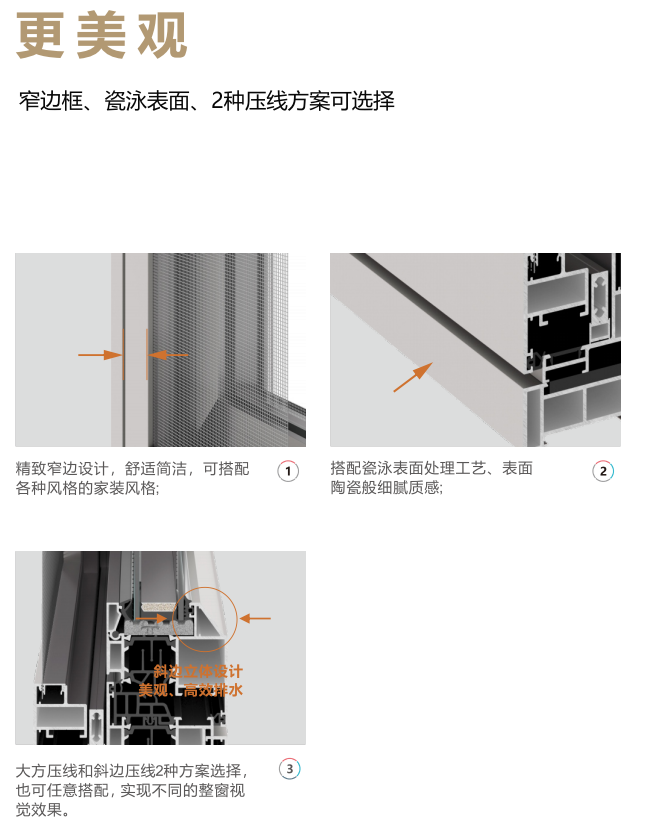 更美观

窄边框、瓷泳表面、2种压线方案可选择

精致窄边设计，舒适简洁，可搭配各种风格的家装风格；

1

搭配瓷泳表面处理工艺、表面陶瓷般细腻质感；

2

斜边立体设计
美观、高效排水

大方压线和斜边压线2种方案选择，也可任意搭配，实现不同的整窗视觉效果。

3