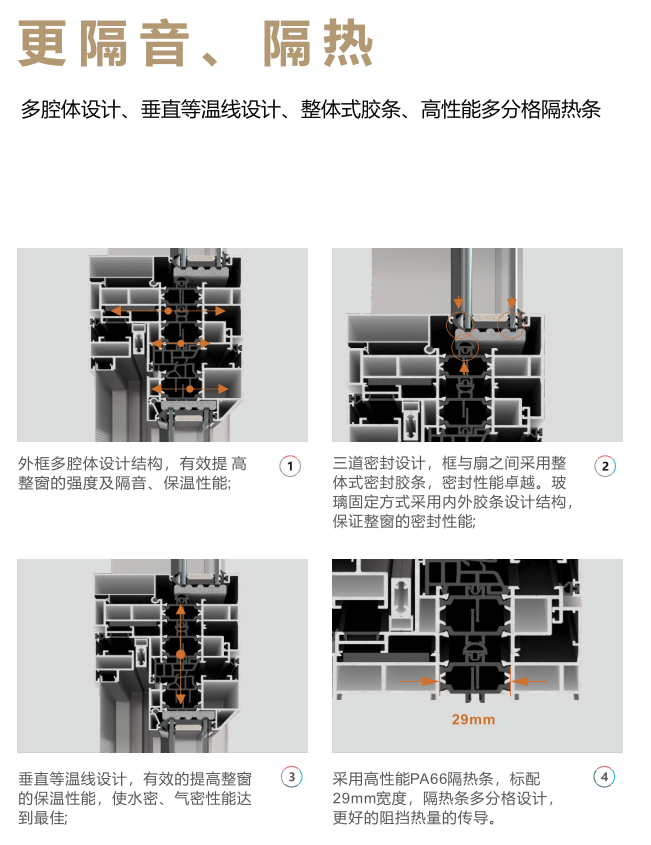 更隔音、隔热

多腔体设计、垂直等温线设计、整体式胶条、高性能多分格隔热条

外框多腔体设计结构，有效提 高整窗的强度及隔音、保温性能;

1

三道密封设计，框与扇之间采用整体式密封胶条，密封性能卓越。玻璃固定方式采用内外胶条设计结构，保证整窗的密封性能;

2

29mm

垂直等温线设计，有效的提高整窗的保温性能，使水密、气密性能达到最佳;

3

采用高性能PA66隔热条，标配29mm宽度，隔热条多分格设计，更好的阻挡热量的传导。

4