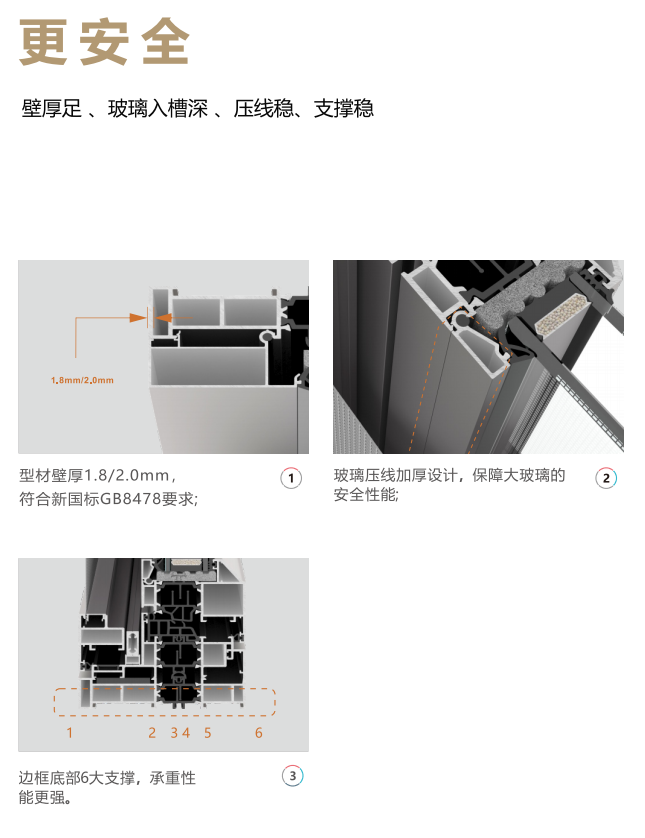 更安全

壁厚足 、玻璃入槽深 、压线稳、支撑稳

1.8mm/2.0mm

型材壁厚1.8/2.0mm，符合新国标GB8478要求;

1

玻璃压线加厚设计，保障大玻璃的安全性能;

2

1 2 3 4 5 6

边框底部6大支撑，承重性能更强。

3