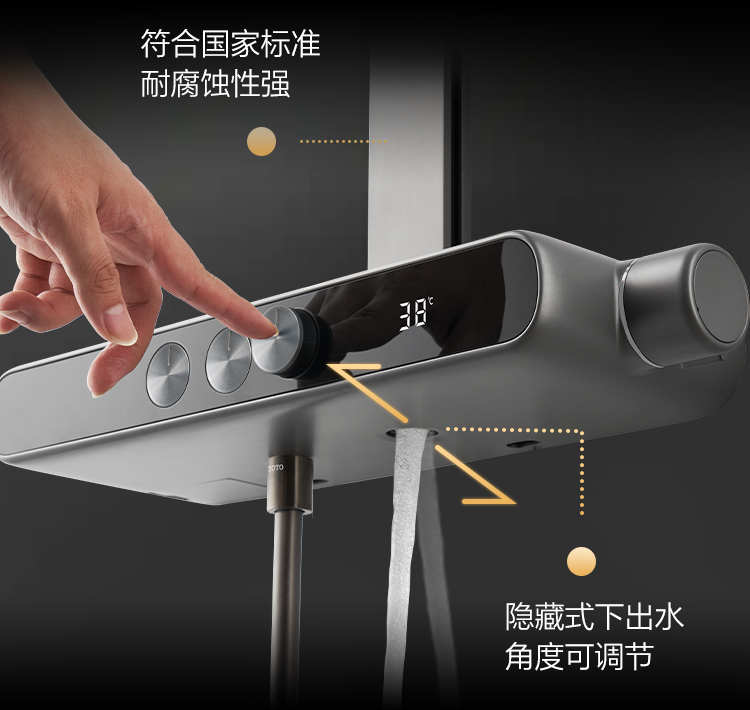 符合国家标准
耐腐蚀性强

38℃

TOTO

隐藏式下出水
角度可调节