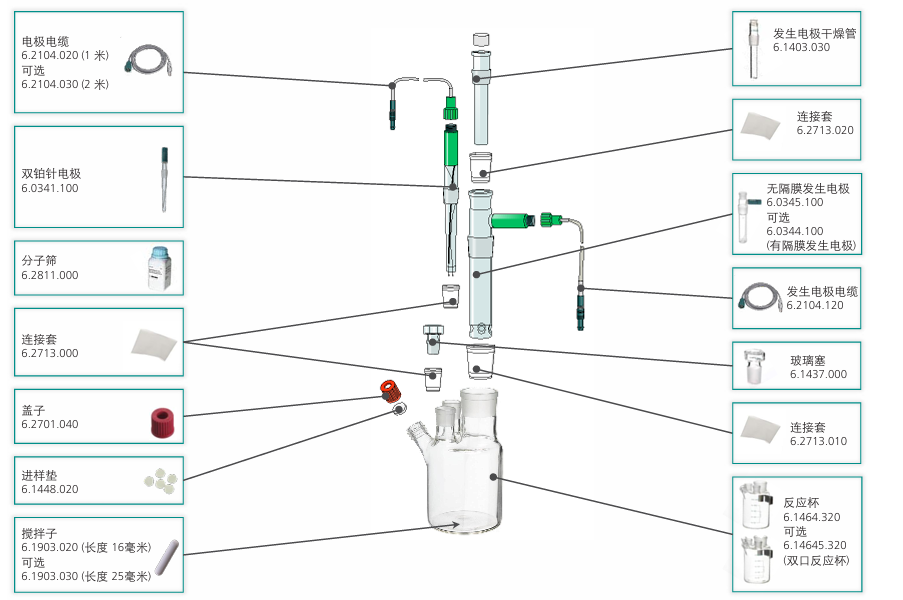 电极电缆
6.2104.020 (1 米)
可选
6.2104.030 (2 米)

双铂针电极
6.0341.100

分子筛
6.2811.000

连接套
6.2713.000

盖子
6.2701.040

进样垫
6.1448.020

搅拌子
6.1903.020 (长度 16毫米)
可选
6.1903.030 (长度 25毫米)

发生电极干燥管
6.1403.030

连接套
6.2713.020

无隔膜发生电极
6.0345.100
可选
6.0344.100
(有隔膜发生电极)

发生电极电缆
6.2104.120

玻璃塞
6.1437.000

连接套
6.2713.010

反应杯
6.1464.320
可选
6.14645.320
(双口反应杯)