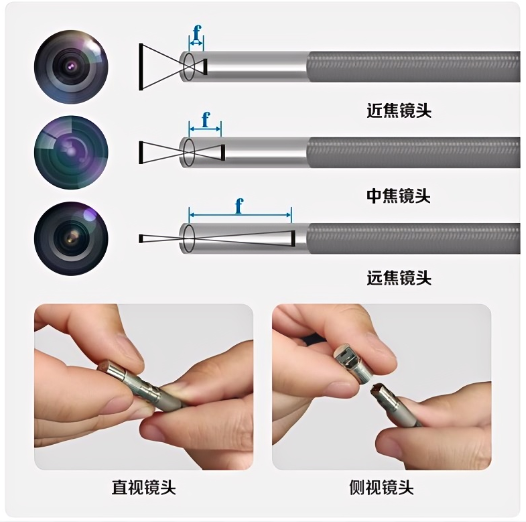 f

近焦镜头

f

中焦镜头

f

远焦镜头

直视镜头

侧视镜头