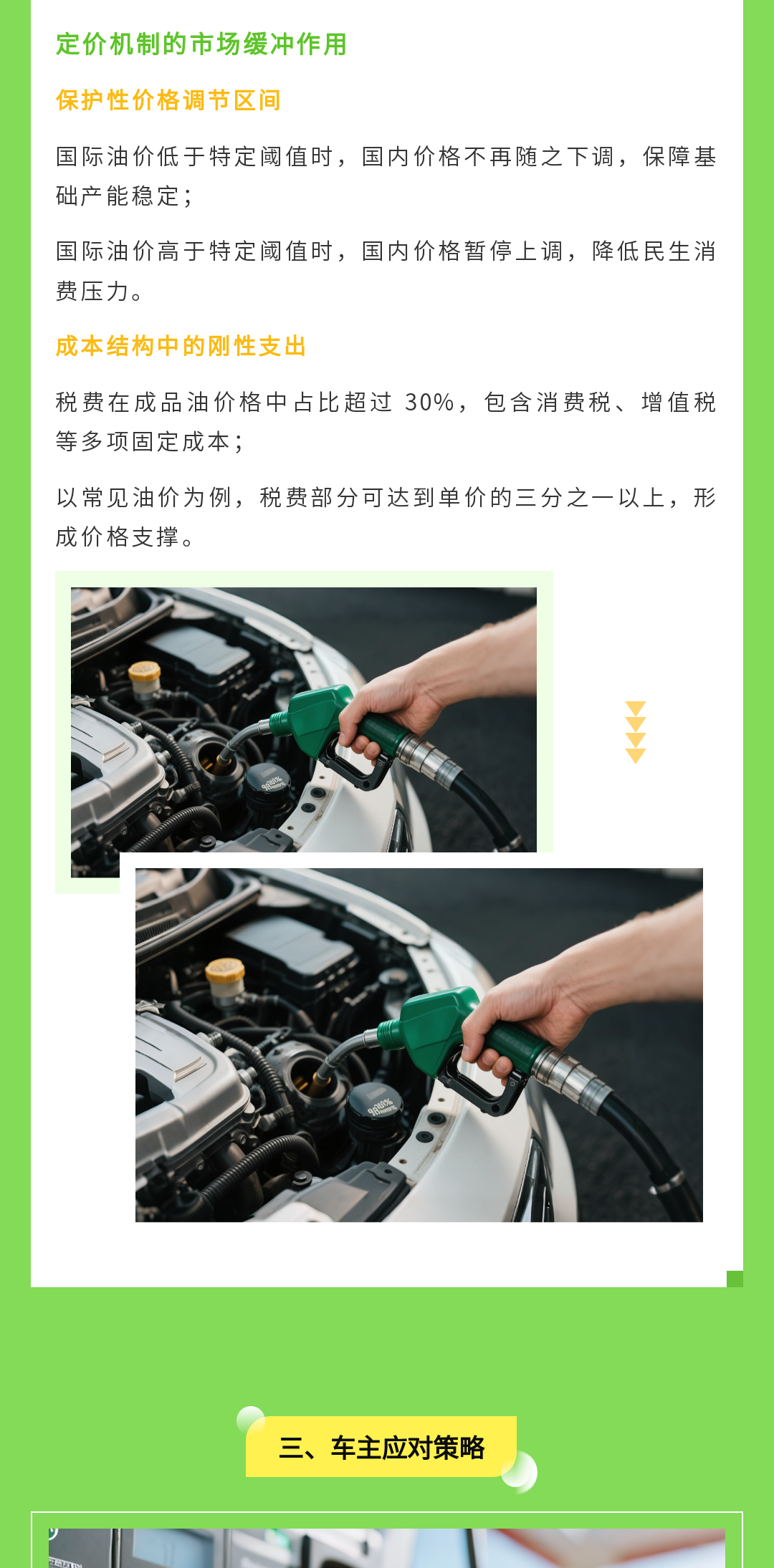 定价机制的市场缓冲作用

保护性价格调节区间

国际油价低于特定阈值时，国内价格不再随之下调，保障基础产能稳定；

国际油价高于特定阈值时，国内价格暂停上调，降低民生消费压力。

成本结构中的刚性支出

税费在成品油价格中占比超过 30%，包含消费税、增值税等多项固定成本；

以常见油价为例，税费部分可达到单价的三分之一以上，形成价格支撑。

三、车主应对策略