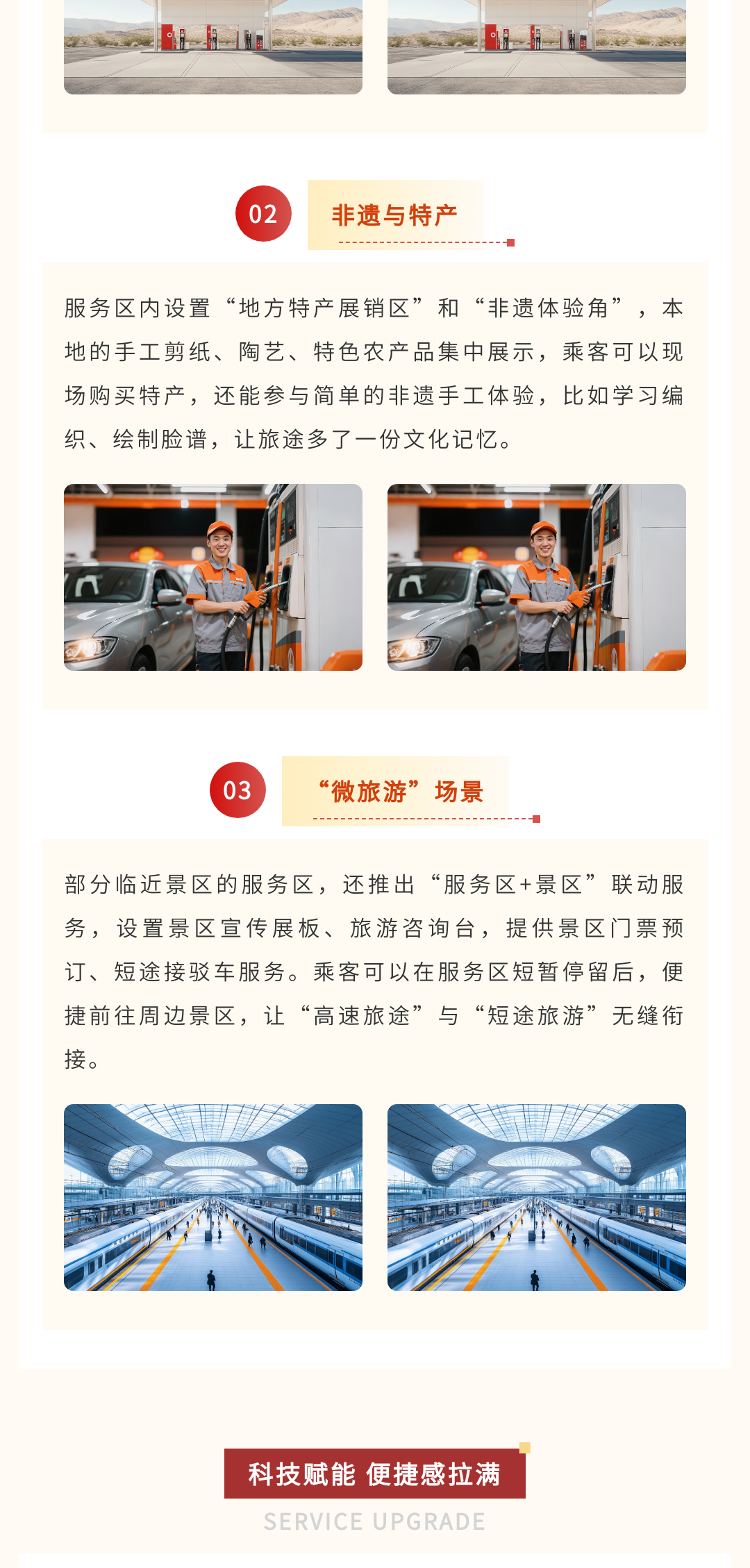 02

非遗与特产

服务区内设置“地方特产展销区”和“非遗体验角”，本地的手工剪纸、陶艺、特色农产品集中展示，乘客可以现场购买特产，还能参与简单的非遗手工体验，比如学习编织、绘制脸谱，让旅途多了一份文化记忆。

03

“微旅游”场景

部分临近景区的服务区，还推出“服务区+景区”联动服务，设置景区宣传展板、旅游咨询台，提供景区门票预订、短途接驳车服务。乘客可以在服务区短暂停留后，便捷前往周边景区，让“高速旅途”与“短途旅游”无缝衔接。

科技赋能 便捷感拉满

SERVICE UPGRADE