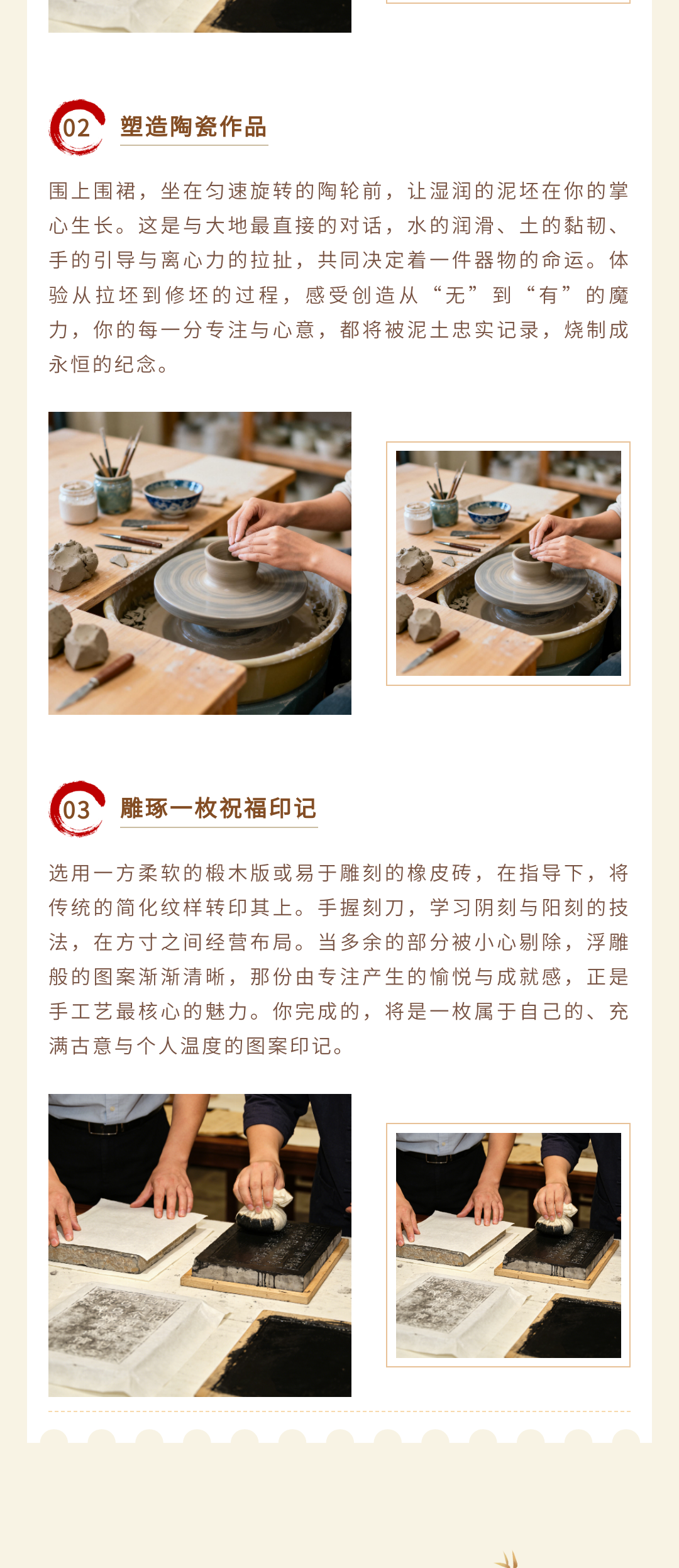 02 塑造陶瓷作品

围上围裙，坐在匀速旋转的陶轮前，让湿润的泥坯在你的掌心生长。这是与大地最直接的对话，水的润滑、土的黏韧、手的引导与离心力的拉扯，共同决定着一件器物的命运。体验从拉坯到修坯的过程，感受创造从“无”到“有”的魔力，你的每一分专注与心意，都将被泥土忠实记录，烧制成永恒的纪念。

03 雕琢一枚祝福印记

选用一方柔软的椴木版或易于雕刻的橡皮砖，在指导下，将传统的简化纹样转印其上。手握刻刀，学习阴刻与阳刻的技法，在方寸之间经营布局。当多余的部分被小心剔除，浮雕般的图案渐渐清晰，那份由专注产生的愉悦与成就感，正是手工艺最核心的魅力。你完成的，将是一枚属于自己的、充满古意与个人温度的图案印记。