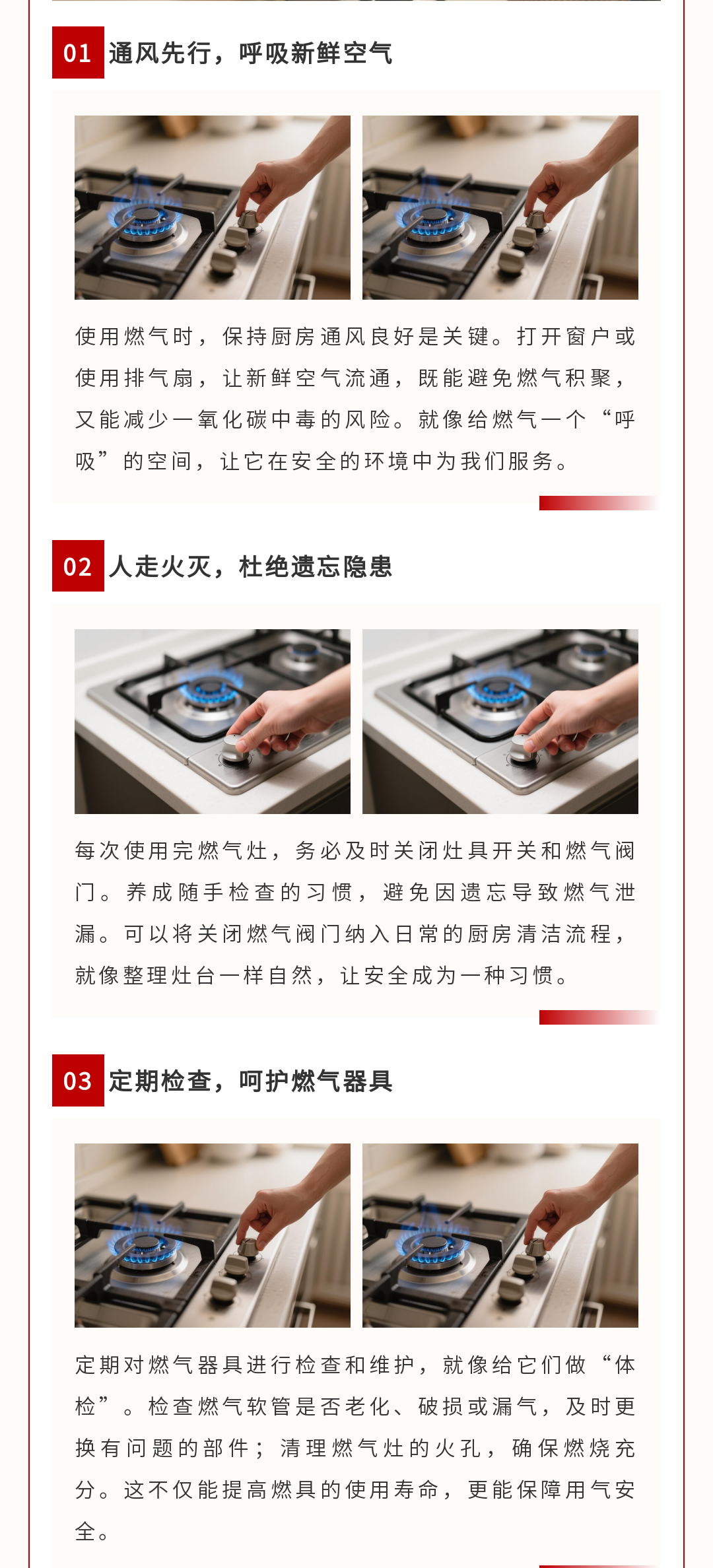 01 通风先行，呼吸新鲜空气

使用燃气时，保持厨房通风良好是关键。打开窗户或使用排气扇，让新鲜空气流通，既能避免燃气积聚，又能减少一氧化碳中毒的风险。就像给燃气一个“呼吸”的空间，让它在安全的环境中为我们服务。

02 人走火灭，杜绝遗忘隐患

每次使用完燃气灶，务必及时关闭灶具开关和燃气阀门。养成随手检查的习惯，避免因遗忘导致燃气泄漏。可以将关闭燃气阀门纳入日常的厨房清洁流程，就像整理灶台一样自然，让安全成为一种习惯。

03 定期检查，呵护燃气器具

定期对燃气器具进行检查和维护，就像给它们做“体检”。检查燃气软管是否老化、破损或漏气，及时更换有问题的部件；清理燃气灶的火孔，确保燃烧充分。这不仅能提高燃具的使用寿命，更能保障用气安全。