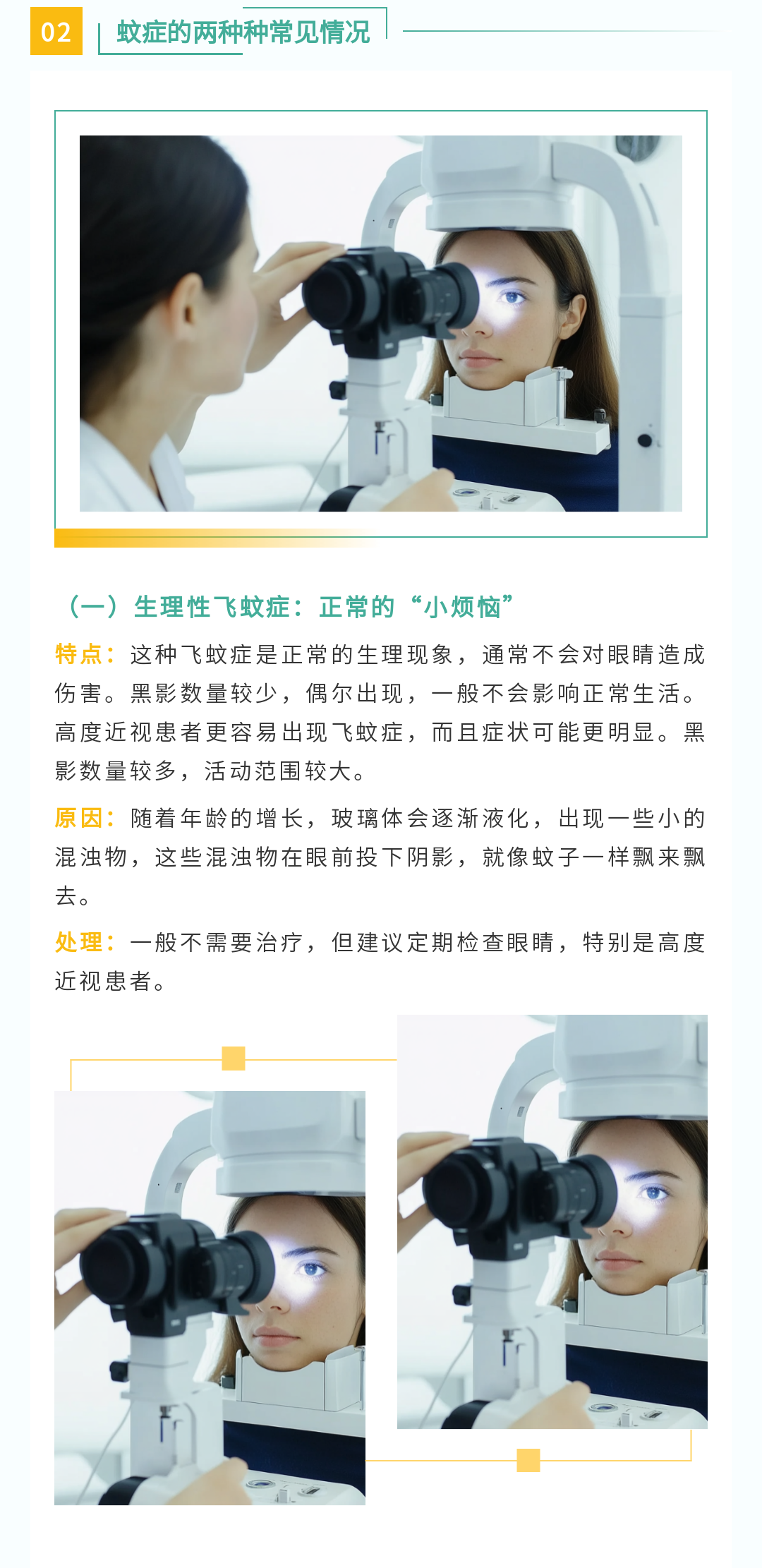 02 蚊症的两种种常见情况

（一）生理性飞蚊症：正常的“小烦恼”

特点：这种飞蚊症是正常的生理现象，通常不会对眼睛造成伤害。黑影数量较少，偶尔出现，一般不会影响正常生活。高度近视患者更容易出现飞蚊症，而且症状可能更明显。黑影数量较多，活动范围较大。

原因：随着年龄的增长，玻璃体会逐渐液化，出现一些小的混浊物，这些混浊物在眼前投下阴影，就像蚊子一样飘来飘去。

处理：一般不需要治疗，但建议定期检查眼睛，特别是高度近视患者。